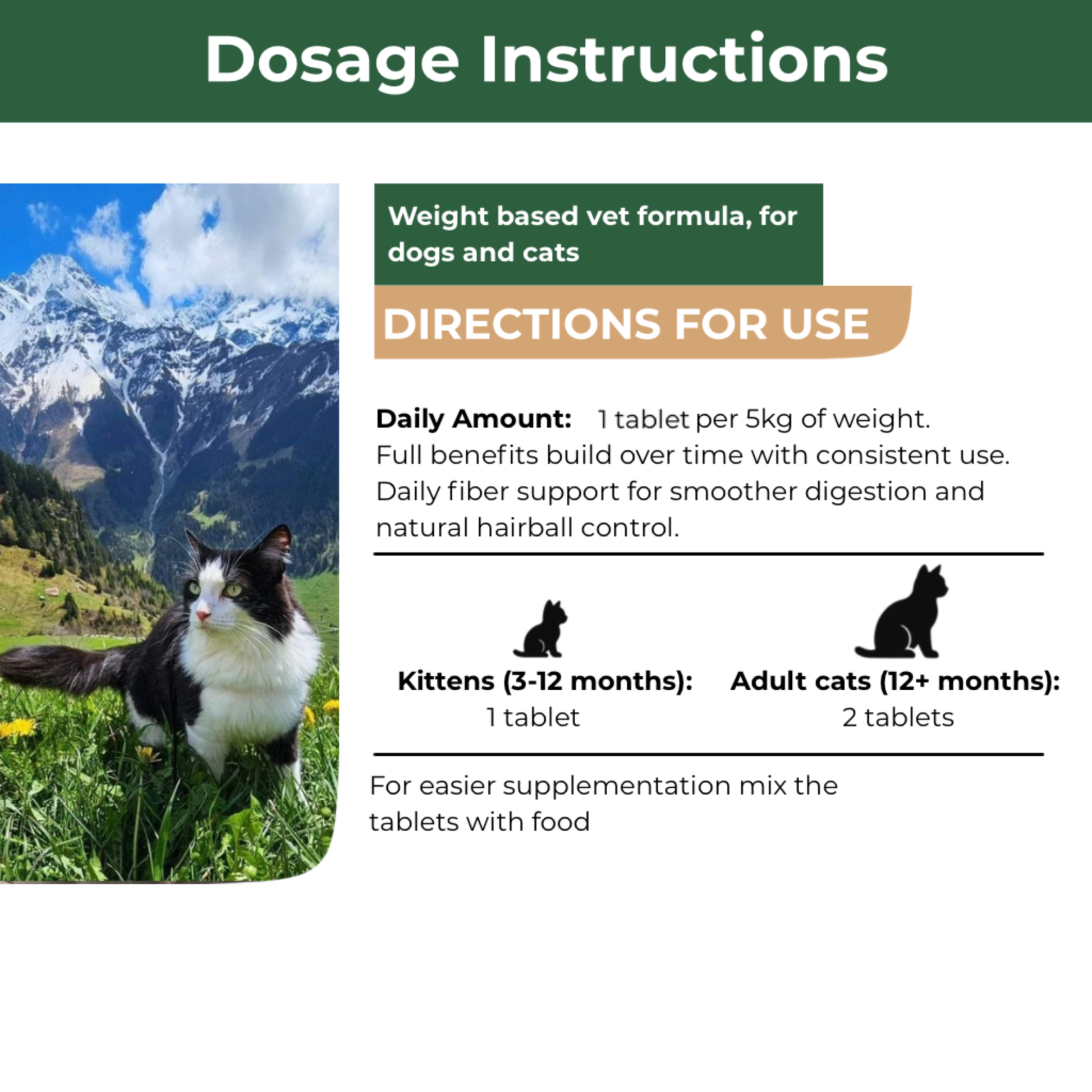 Dosage Instructions

Weight based vet formula, for dogs and cats

DIRECTIONS FOR USE

Daily Amount: 1 tablet per 5kg of weight.
Full benefits build over time with consistent use.
Daily fiber support for smoother digestion and natural hairball control.

Kittens (3-12 months):
1 tablet

Adult cats (12+ months):
2 tablets

For easier supplementation mix the tablets with food